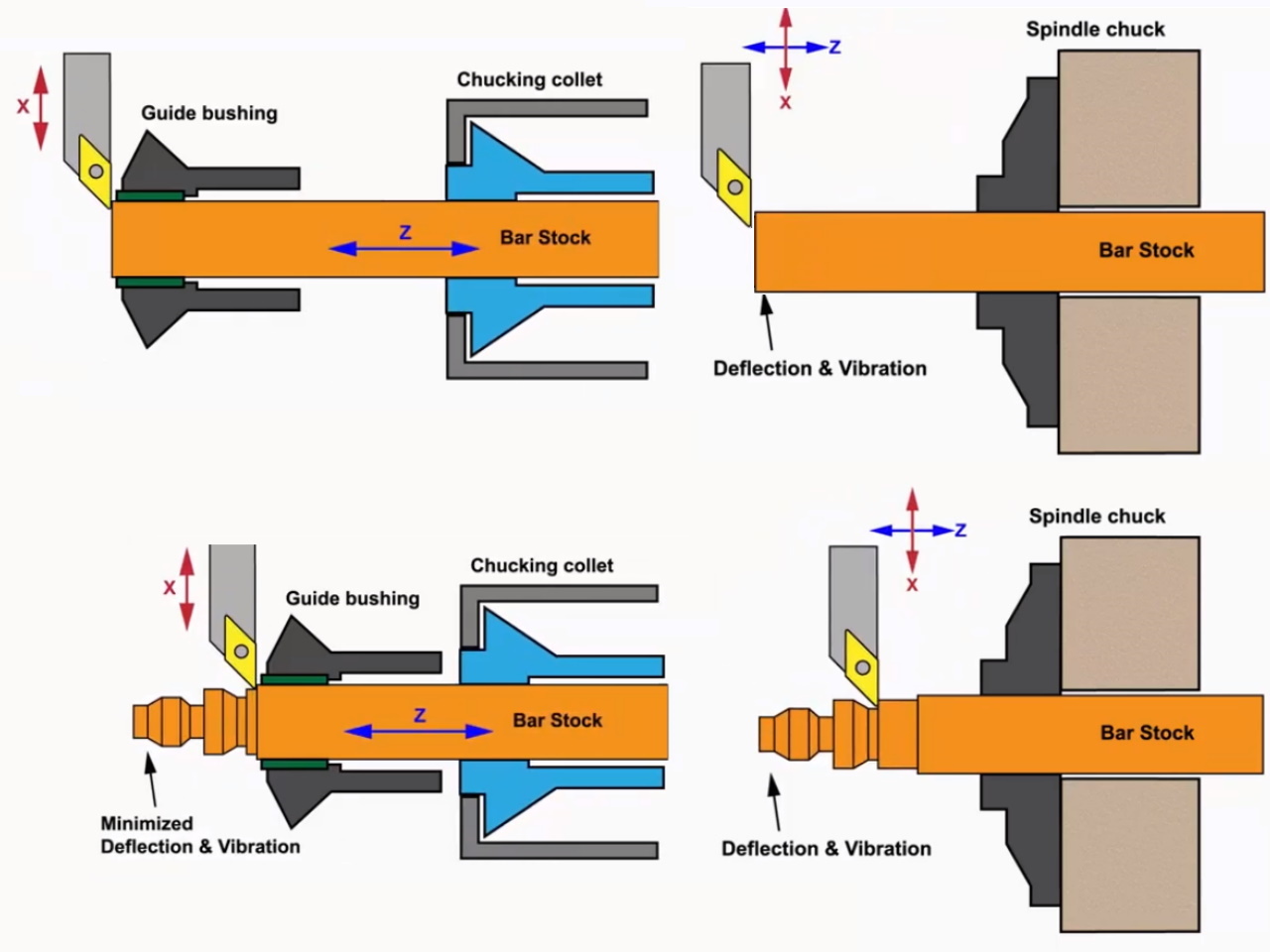 X

Guide bushing

Chucking collet

Z

Bar Stock

Z

X

Spindle chuck

Bar Stock

Deflection & Vibration

X

Guide bushing

Chucking collet

Z

Bar Stock

Minimized
Deflection & Vibration

Z

X

Spindle chuck

Bar Stock

Deflection & Vibration